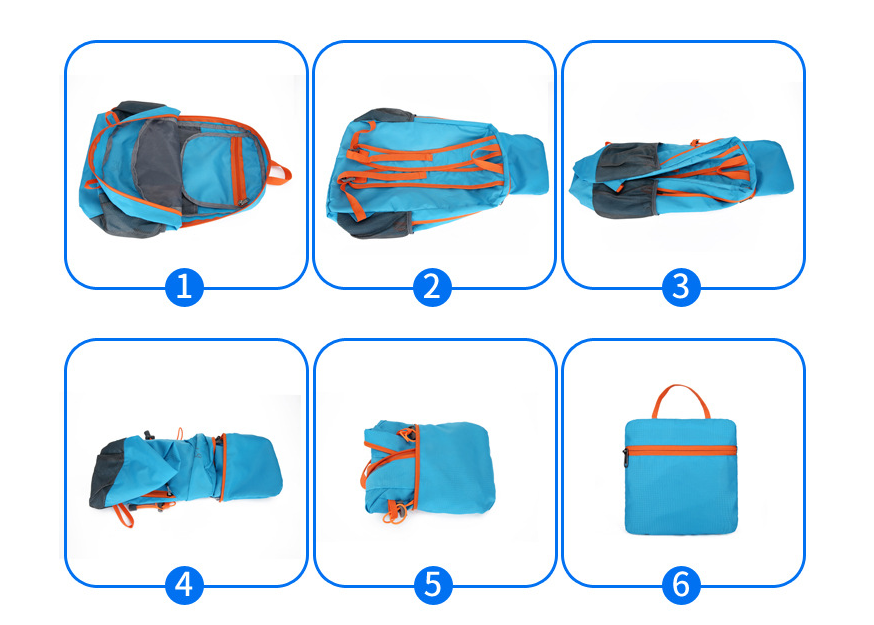 1

2

3

4

5

6